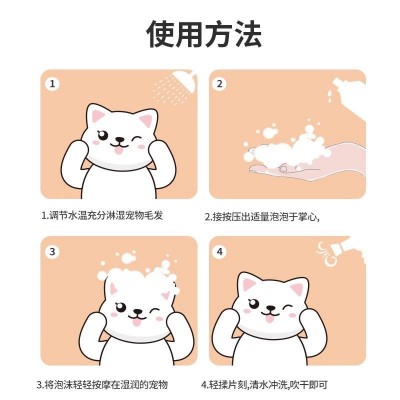 使用方法

1

2

1.调节水温充分淋湿宠物毛发

2.接按压出适量泡泡于掌心,

3

4

3.将泡沫轻轻按摩在湿润的宠物

4.轻揉片刻,清水冲洗,吹干即可